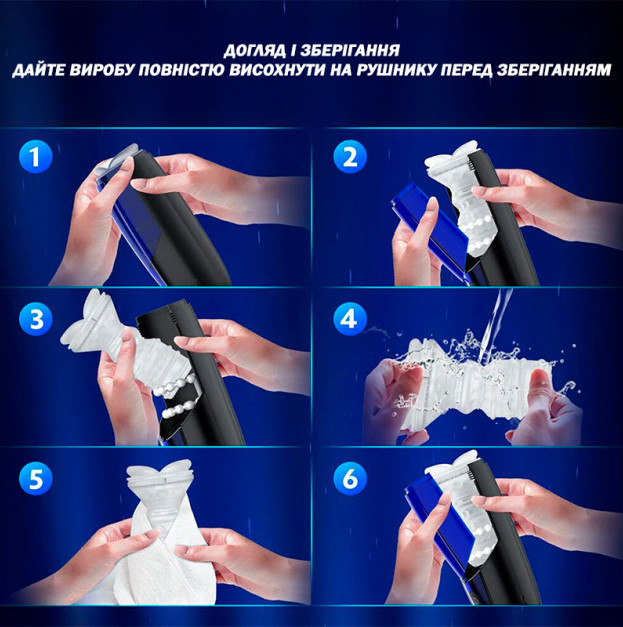 ДОГЛЯД І ЗБЕРІГАННЯ
ДАЙТЕ ВИРОБУ ПОВНІСТЮ ВИСОХНУТИ НА РУШНИКУ ПЕРЕД ЗБЕРІГАННЯМ

1

2

3

4

5

6