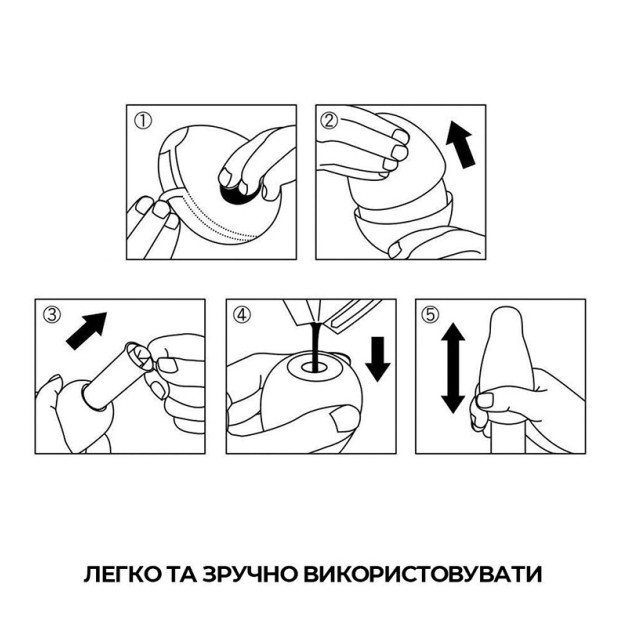 ①

②

③

④

⑤

ЛЕГКО ТА ЗРУЧНО ВИКОРИСТОВУВАТИ