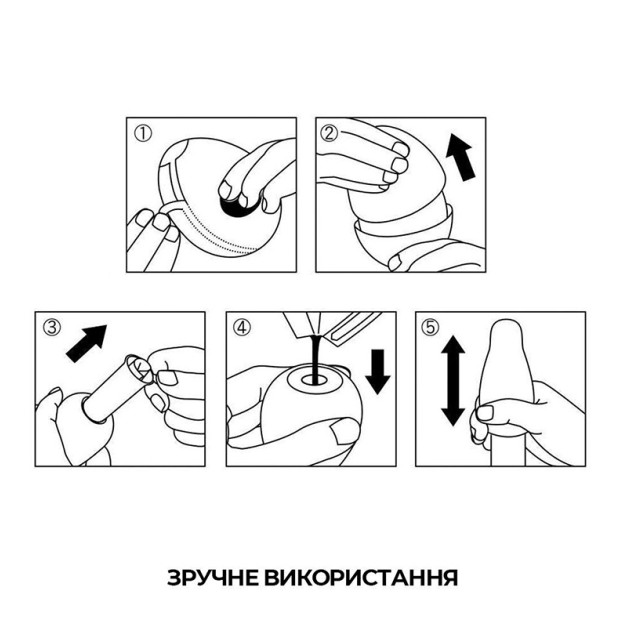 ①
②
③
④
⑤
ЗРУЧНЕ ВИКОРИСТАННЯ